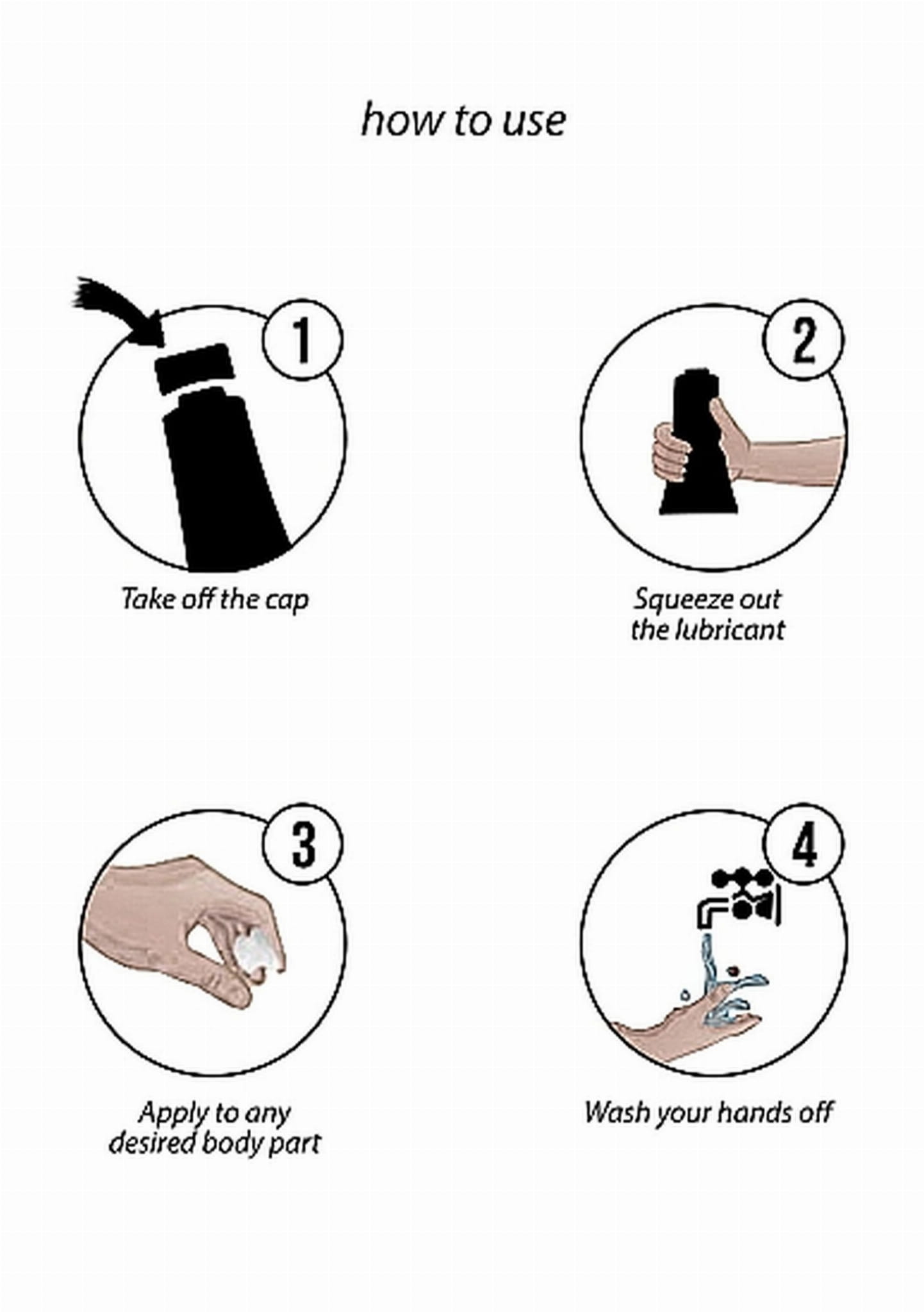 how to use

1

Take off the cap

2

Squeeze out the lubricant

3

Apply to any desired body part

4

Wash your hands off