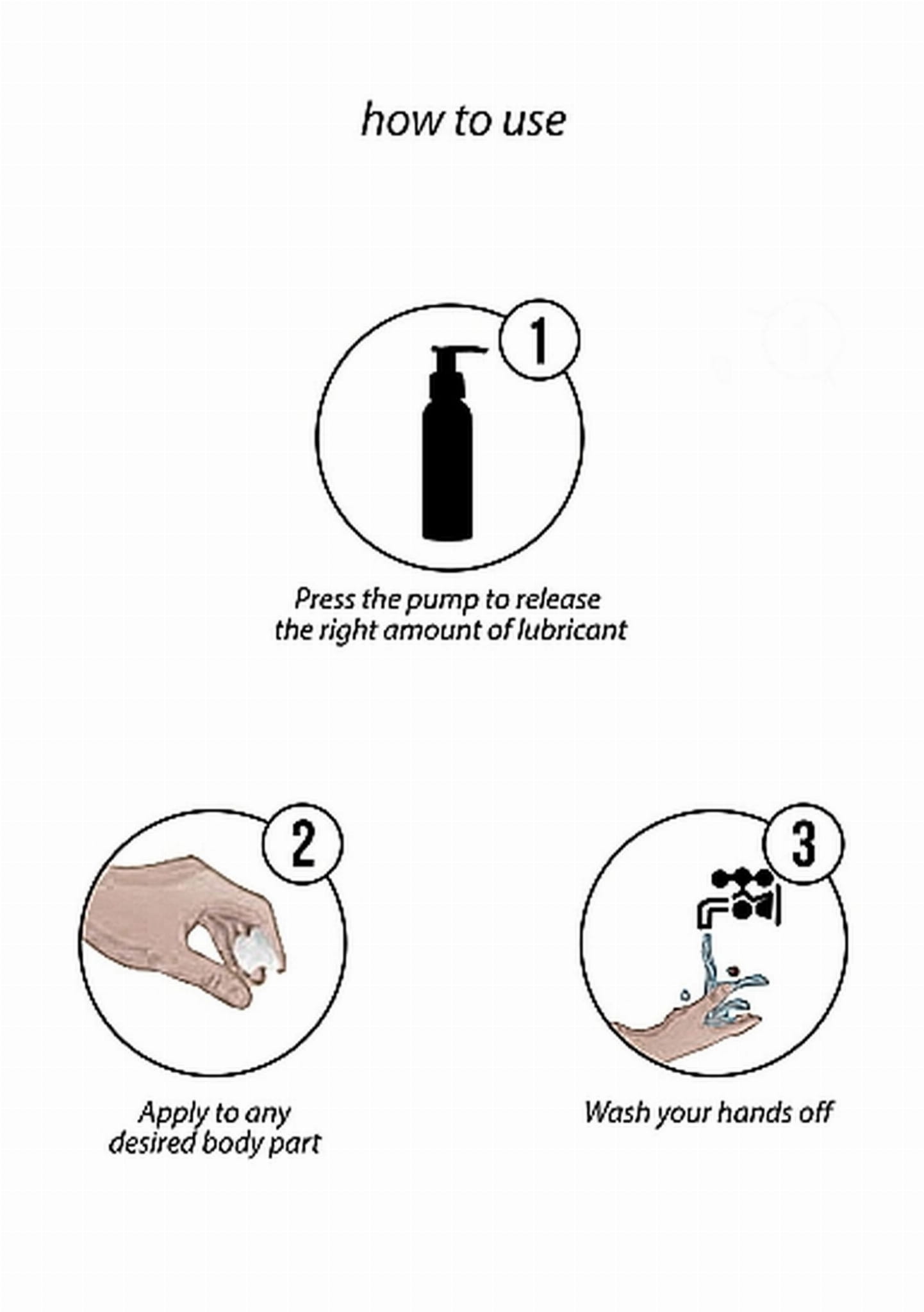 how to use

1

Press the pump to release the right amount of lubricant

2

Apply to any desired body part

3

Wash your hands off